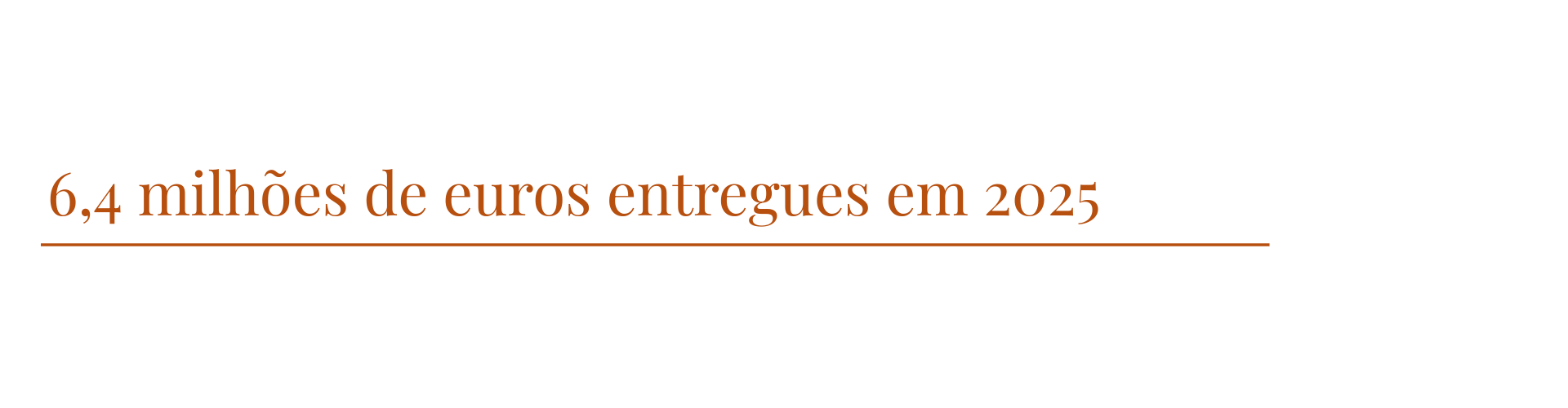 6,4 milhões de euros entregues em 2025