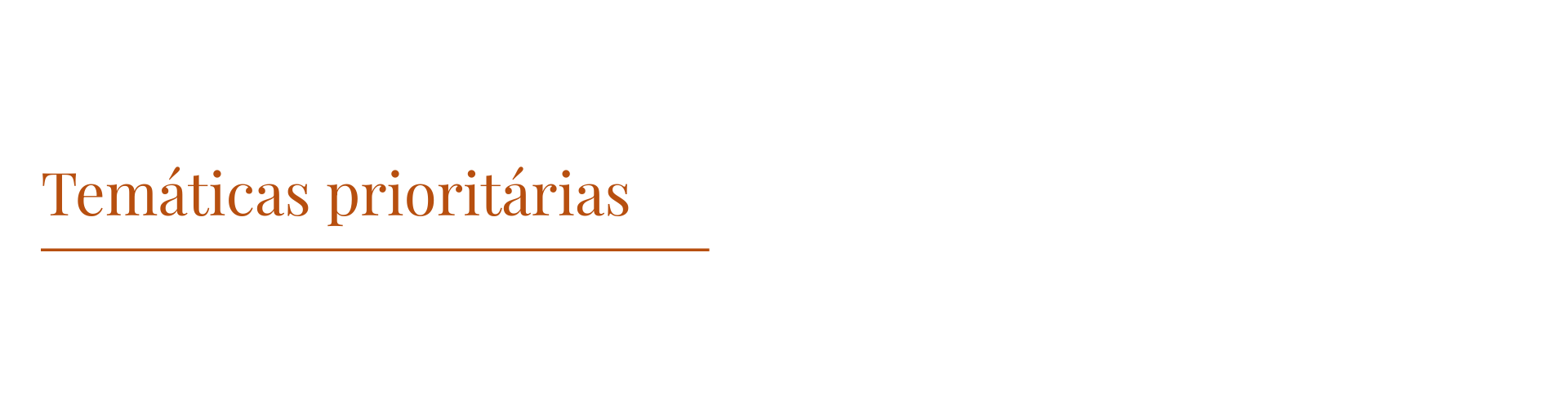 Temáticas prioritárias