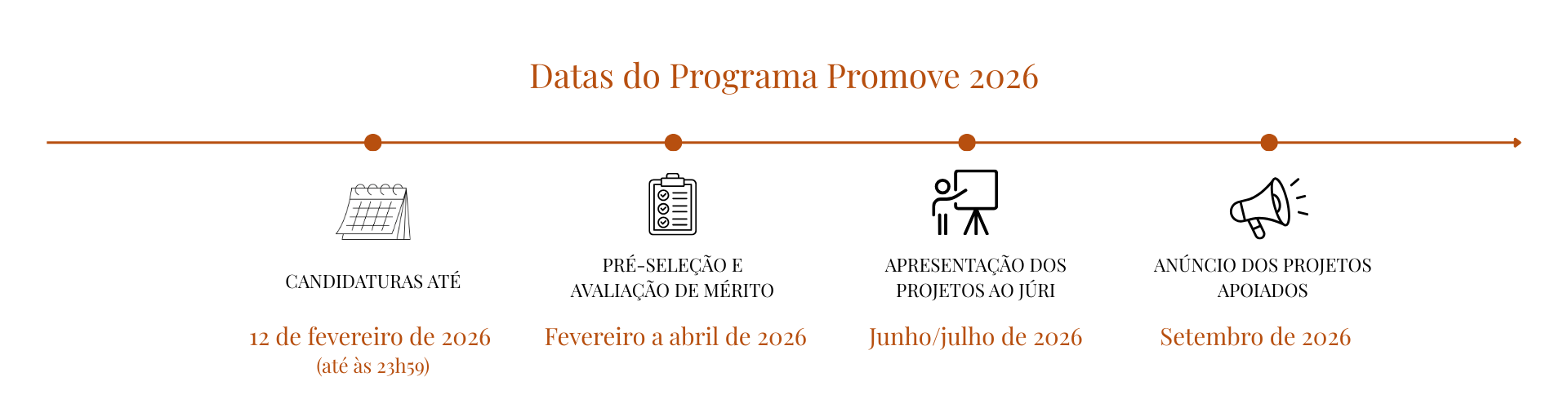 Datas do Programa Promove 2026

CANDIDATURAS ATÉ

12 de fevereiro de 2026
(até às 23h59)

PRÉ-SELEÇÃO E AVALIAÇÃO DE MÉRITO

Fevereiro a abril de 2026

APRESENTAÇÃO DOS PROJETOS AO JÚRI

Junho/julho de 2026

ANÚNCIO DOS PROJETOS APOIADOS

Setembro de 2026