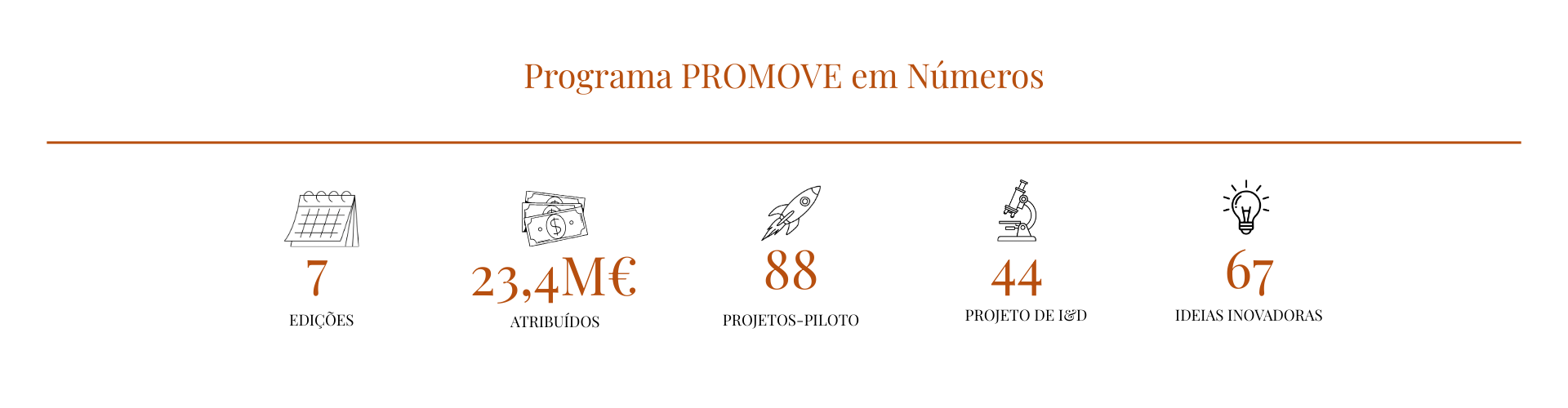 Programa PROMOVE em Números

7
EDIÇÕES

23,4M€
ATRIBUÍDOS

88
PROJETOS-PILOTO

44
PROJETO DE I&D

67
IDEIAS INOVADORAS